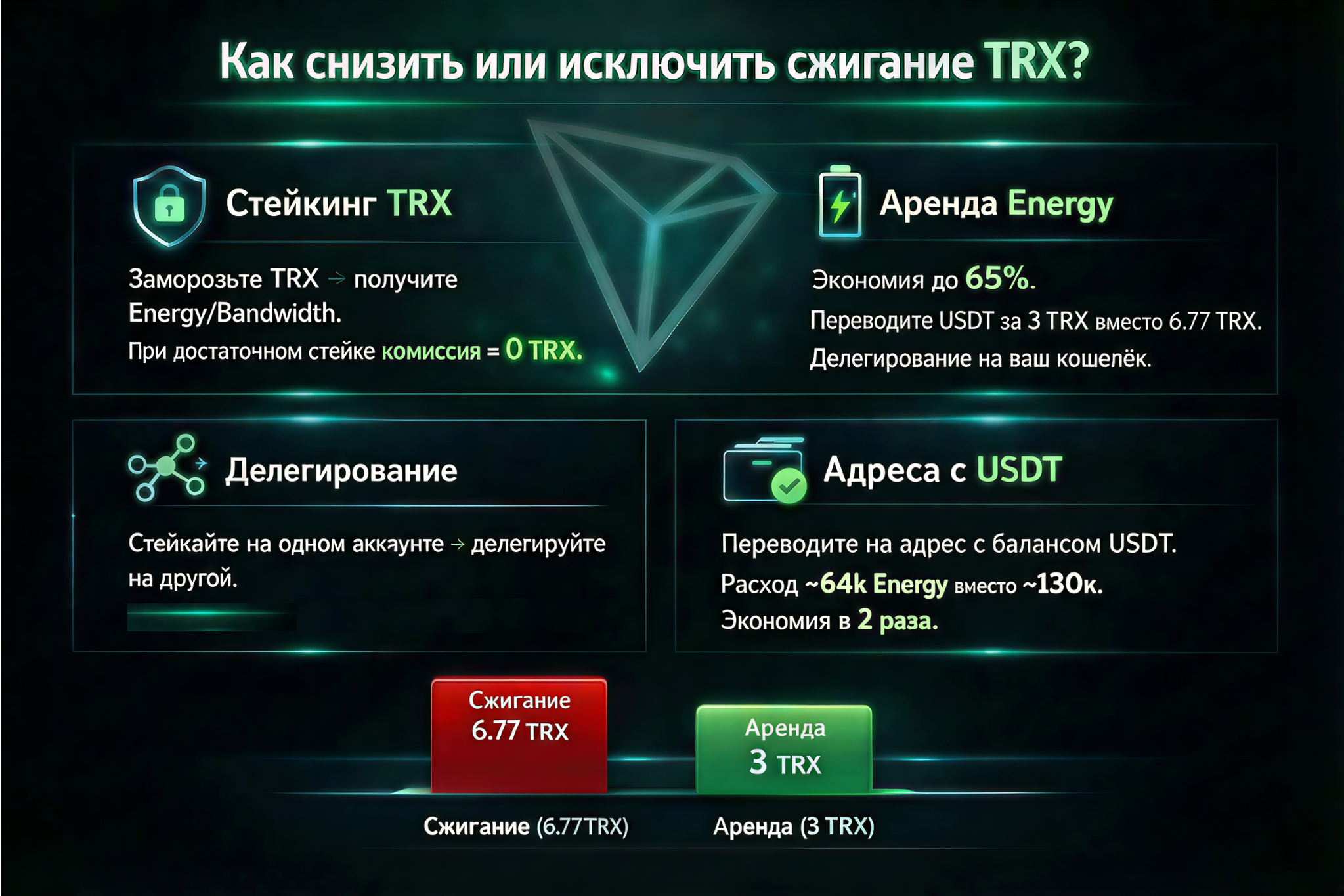 Как снизить или исключить сжигание TRX?

Стейкинг TRX

Заморозьте TRX → получите Energy/Bandwidth.
При достаточном стейке комиссия = 0 TRX.

Аренда Energy

Экономия до 65%.
Переводите USDT за 3 TRX вместо 6.77 TRX.
Делегирование на ваш кошелёк.

Делегирование

Стейкайте на одном аккаунте → делегируйте на другой.

Адреса с USDT

Переводите на адрес с балансом USDT.
Расход ~64k Energy вместо ~130к.
Экономия в 2 раза.

Сжигание
6.77 TRX

Аренда
3 TRX

Сжигание (6.77TRX)

Аренда (3 TRX)